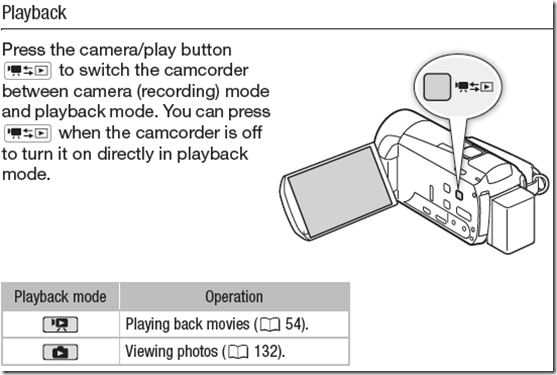 Playback

Press the camera/play button to switch the camcorder between camera (recording) mode and playback mode. You can press when the camcorder is off to turn it on directly in playback mode.

| Playback mode | Operation |
|---|---|
| | Playing back movies (54). |
| | Viewing photos (132). |