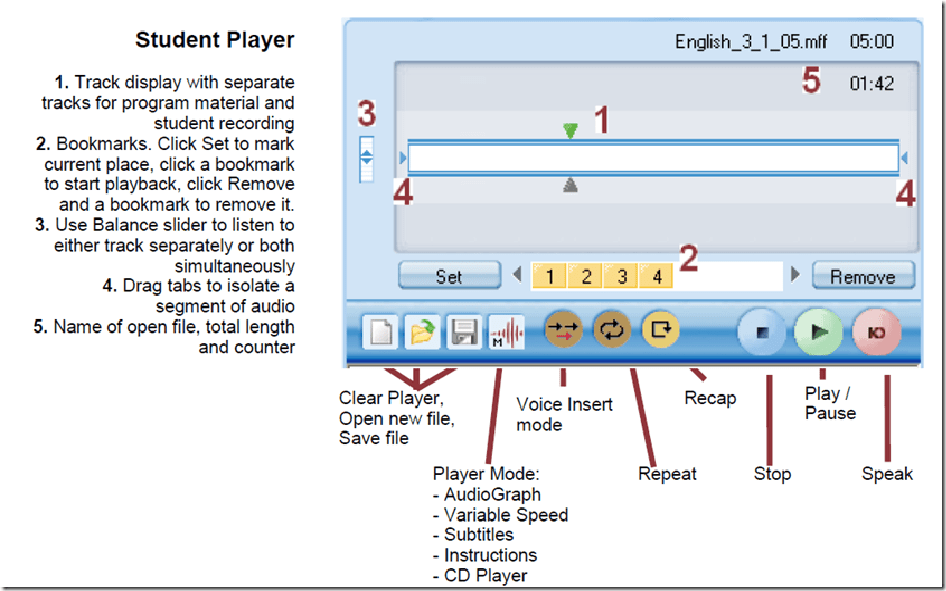 Student Player

1. Track display with separate tracks for program material and student recording
2. Bookmarks. Click Set to mark current place, click a bookmark to start playback, click Remove and a bookmark to remove it.
3. Use Balance slider to listen to either track separately or both simultaneously
4. Drag tabs to isolate a segment of audio
5. Name of open file, total length and counter

English_3_1_05.mff 05:00

5 01:42

3

1

4 4

Set 1 2 3 4 2 Remove

Clear Player, Open new file, Save file

Player Mode:
- AudioGraph
- Variable Speed
- Subtitles
- Instructions
- CD Player

Voice Insert mode

Repeat

Recap

Stop

Play / Pause

Speak